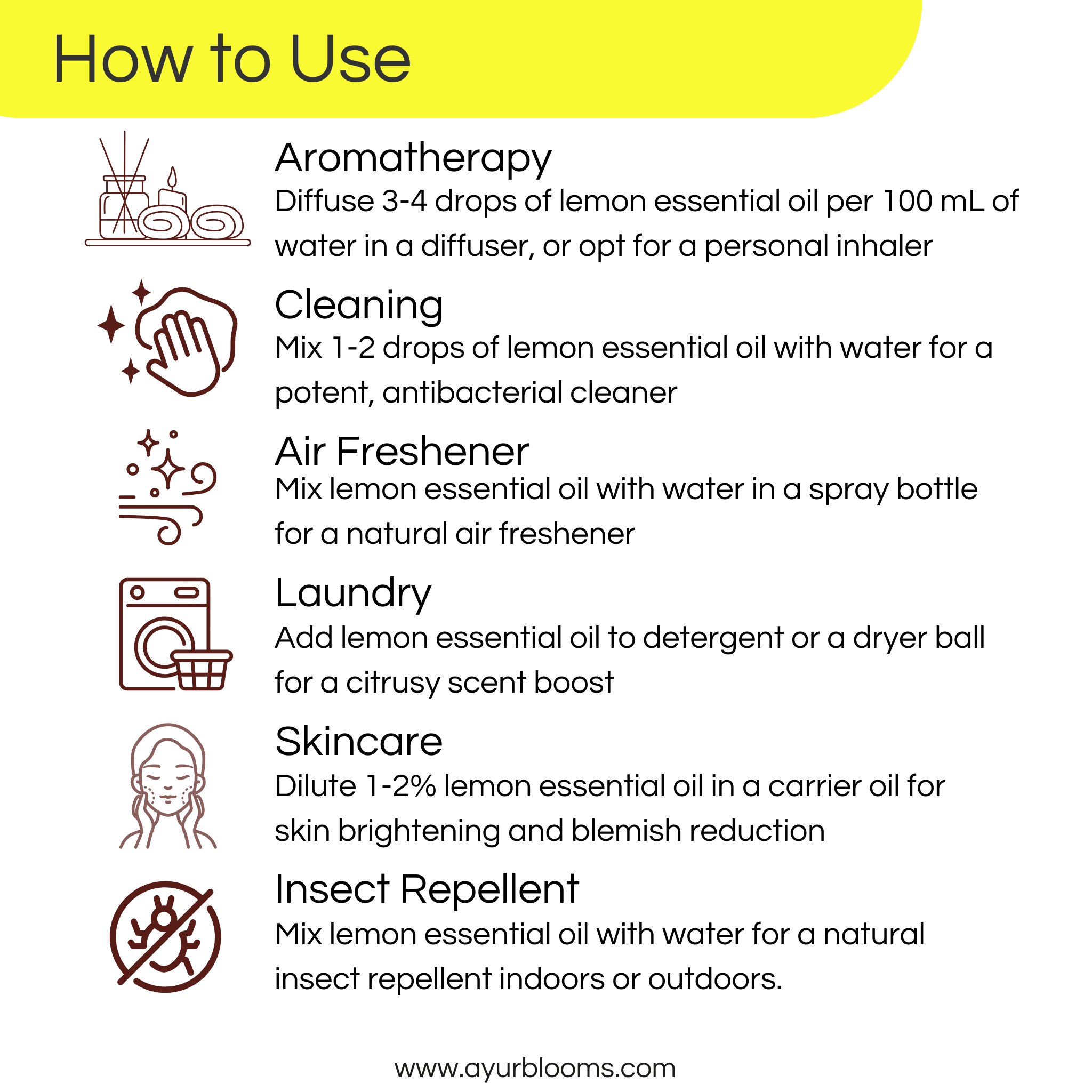 How to Use

Aromatherapy
Diffuse 3-4 drops of lemon essential oil per 100 mL of water in a diffuser, or opt for a personal inhaler

Cleaning
Mix 1-2 drops of lemon essential oil with water for a potent, antibacterial cleaner

Air Freshener
Mix lemon essential oil with water in a spray bottle for a natural air freshener

Laundry
Add lemon essential oil to detergent or a dryer ball for a citrusy scent boost

Skincare
Dilute 1-2% lemon essential oil in a carrier oil for skin brightening and blemish reduction

Insect Repellent
Mix lemon essential oil with water for a natural insect repellent indoors or outdoors.

www.ayurblooms.com