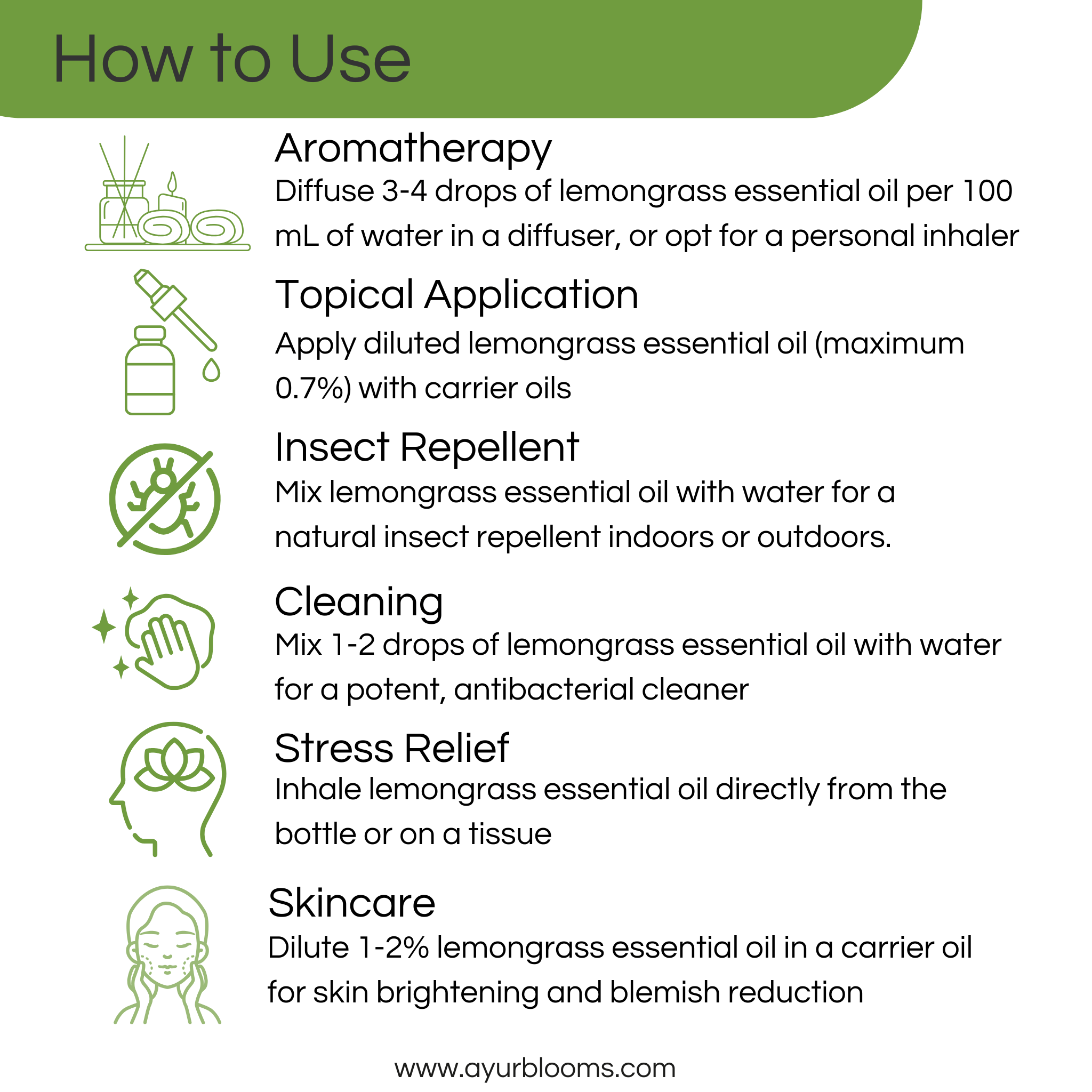 How to Use

Aromatherapy
Diffuse 3-4 drops of lemongrass essential oil per 100 mL of water in a diffuser, or opt for a personal inhaler

Topical Application
Apply diluted lemongrass essential oil (maximum 0.7%) with carrier oils

Insect Repellent
Mix lemongrass essential oil with water for a natural insect repellent indoors or outdoors.

Cleaning
Mix 1-2 drops of lemongrass essential oil with water for a potent, antibacterial cleaner

Stress Relief
Inhale lemongrass essential oil directly from the bottle or on a tissue

Skincare
Dilute 1-2% lemongrass essential oil in a carrier oil for skin brightening and blemish reduction

www.ayurblooms.com