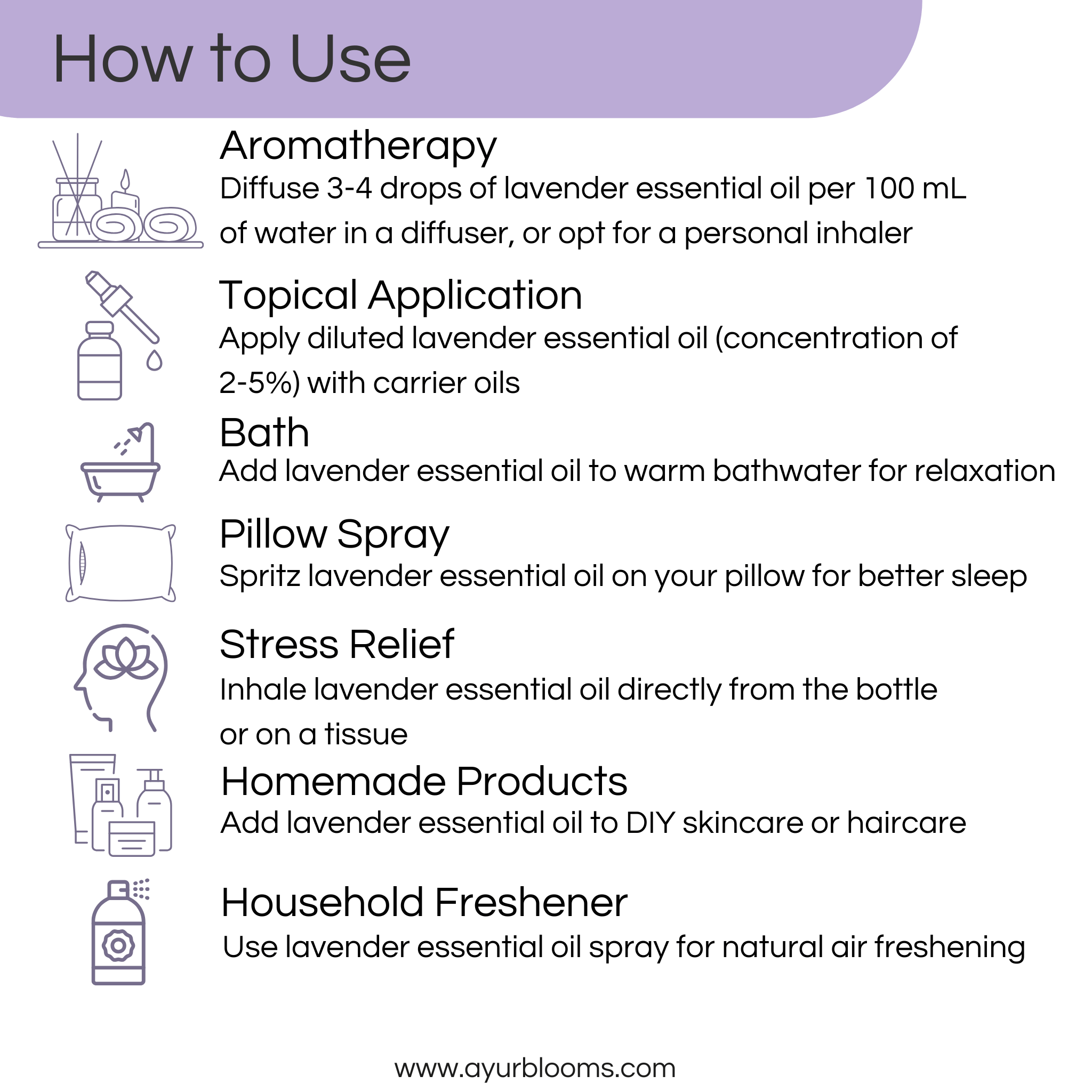 How to Use

Aromatherapy
Diffuse 3-4 drops of lavender essential oil per 100 mL of water in a diffuser, or opt for a personal inhaler

Topical Application
Apply diluted lavender essential oil (concentration of 2-5%) with carrier oils

Bath
Add lavender essential oil to warm bathwater for relaxation

Pillow Spray
Spritz lavender essential oil on your pillow for better sleep

Stress Relief
Inhale lavender essential oil directly from the bottle or on a tissue

Homemade Products
Add lavender essential oil to DIY skincare or haircare

Household Freshener
Use lavender essential oil spray for natural air freshening

www.ayurblooms.com