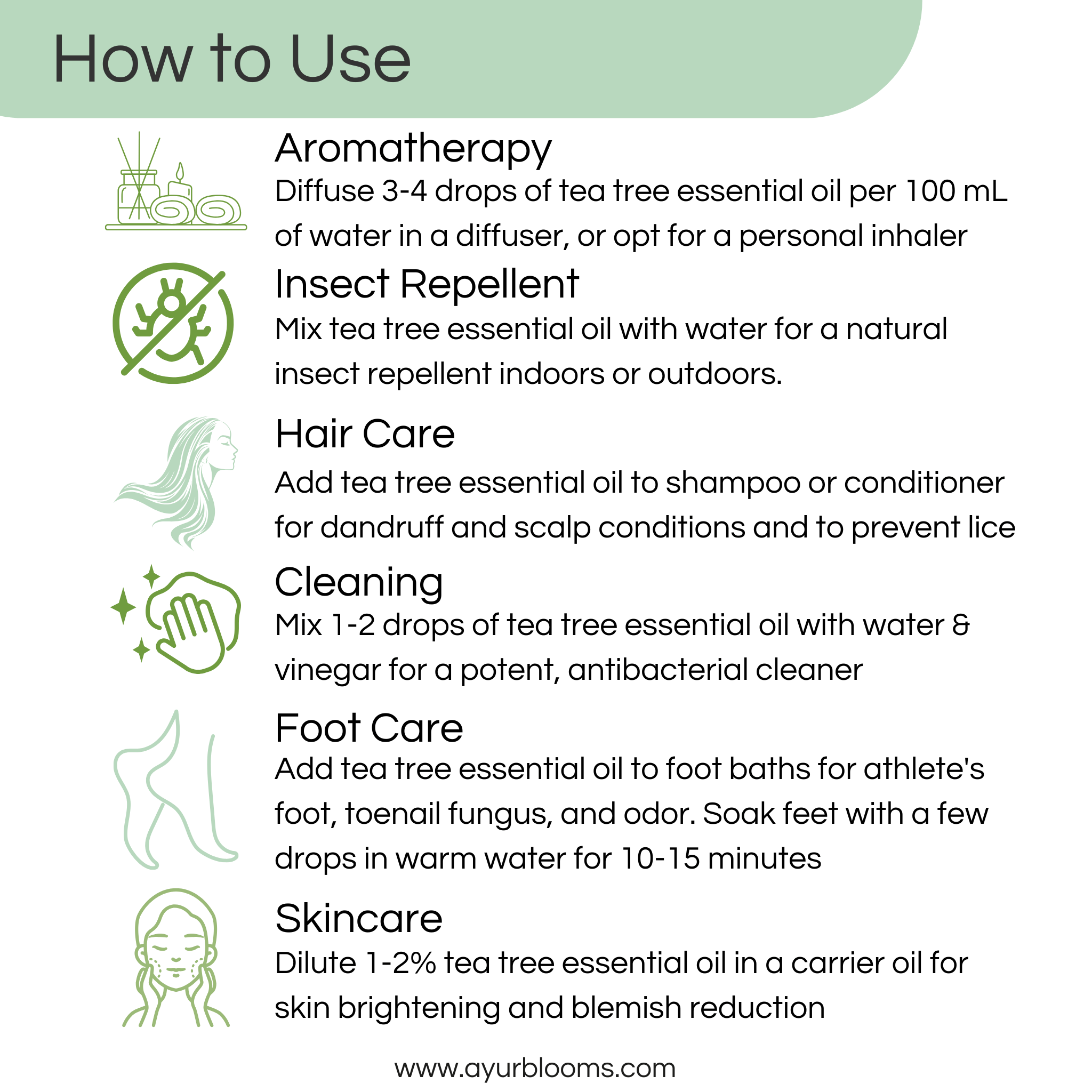 How to Use

Aromatherapy
Diffuse 3-4 drops of tea tree essential oil per 100 mL of water in a diffuser, or opt for a personal inhaler

Insect Repellent
Mix tea tree essential oil with water for a natural insect repellent indoors or outdoors.

Hair Care
Add tea tree essential oil to shampoo or conditioner for dandruff and scalp conditions and to prevent lice

Cleaning
Mix 1-2 drops of tea tree essential oil with water & vinegar for a potent, antibacterial cleaner

Foot Care
Add tea tree essential oil to foot baths for athlete's foot, toenail fungus, and odor. Soak feet with a few drops in warm water for 10-15 minutes

Skincare
Dilute 1-2% tea tree essential oil in a carrier oil for skin brightening and blemish reduction

www.ayurblooms.com